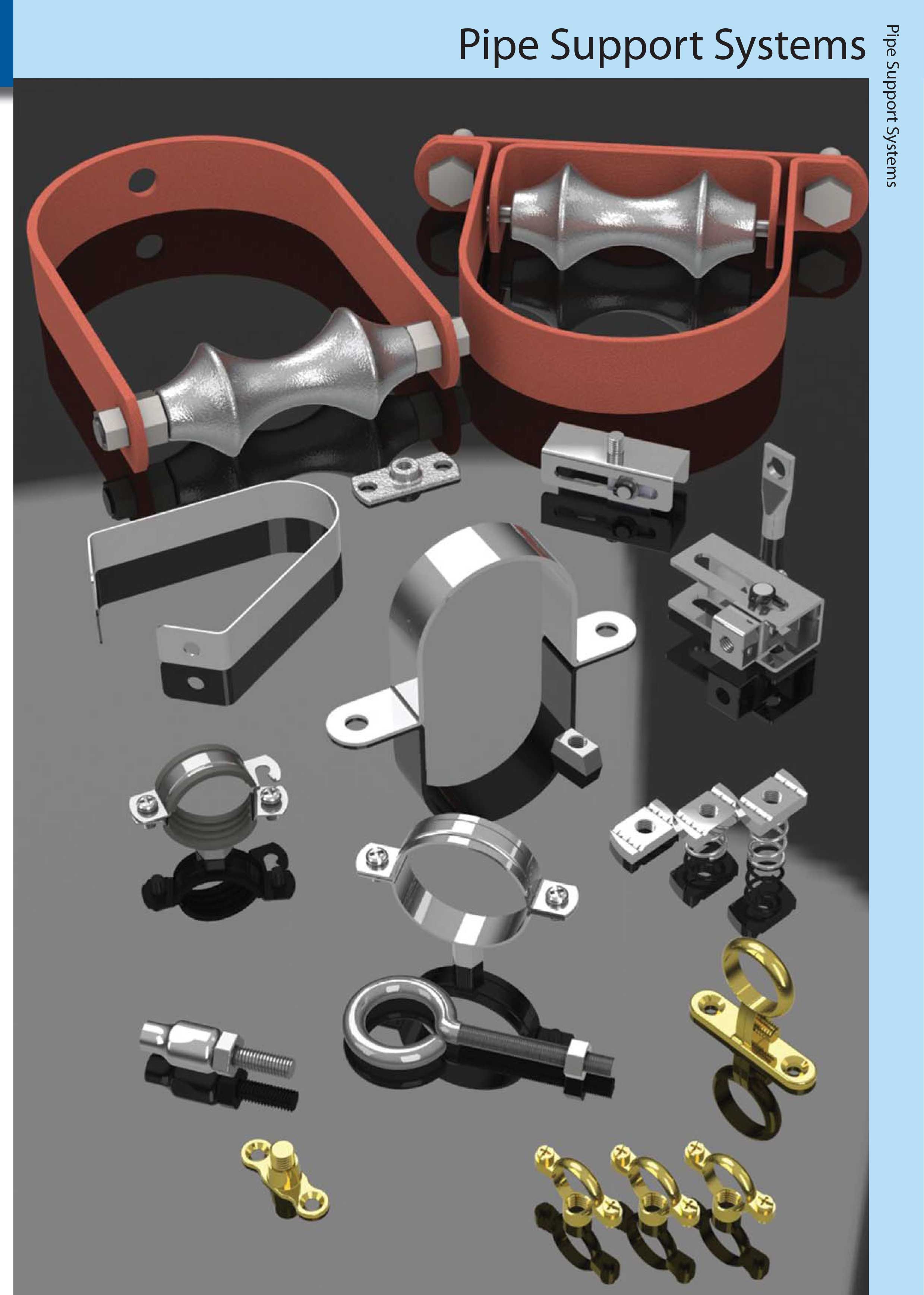 Pipe Support Systems

Pipe Support Systems